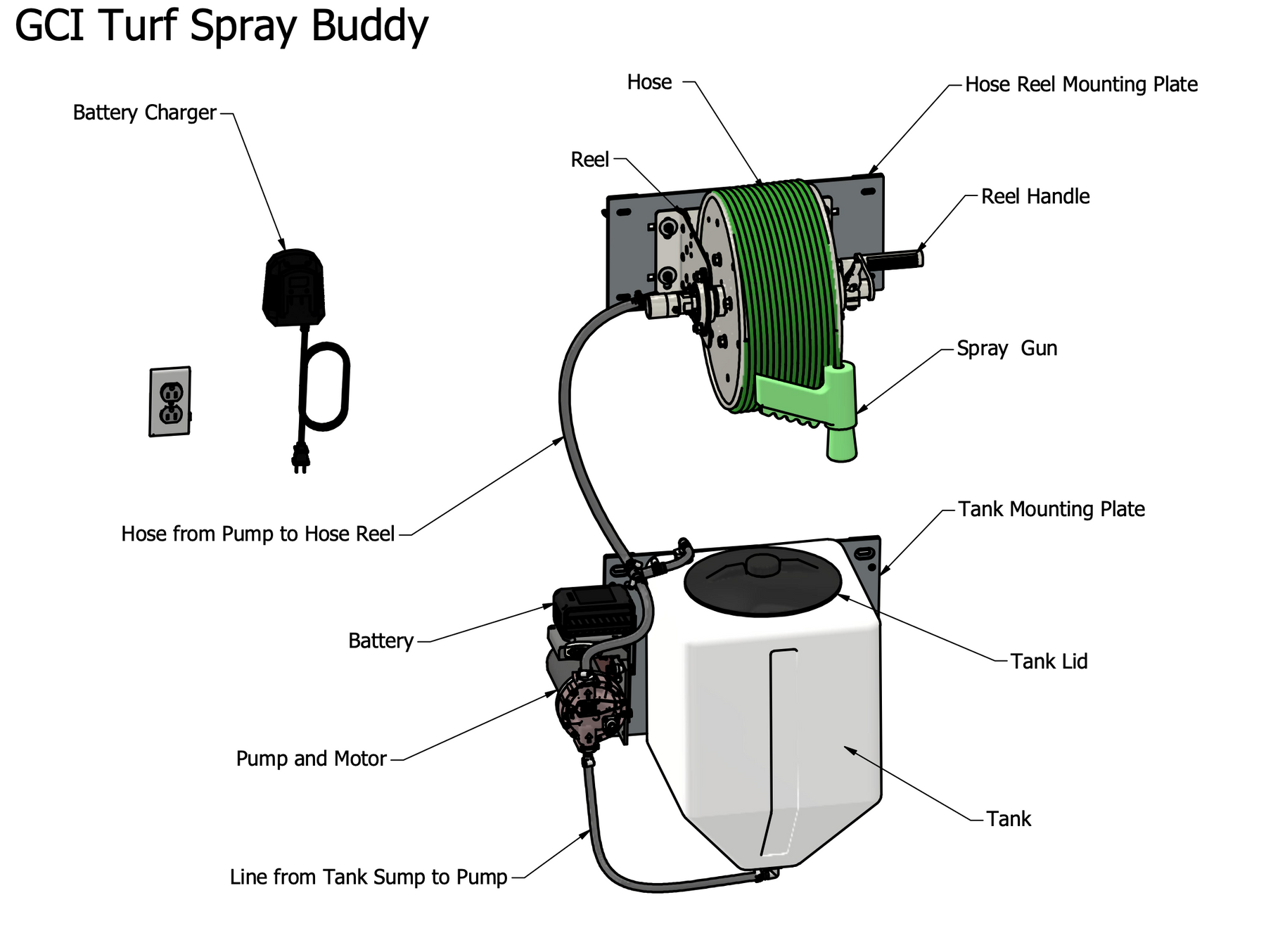 GCI Turf Spray Buddy

Battery Charger

Hose

Hose Reel Mounting Plate

Reel

Reel Handle

Spray Gun

Hose from Pump to Hose Reel

Tank Mounting Plate

Battery

Tank Lid

Pump and Motor

Tank

Line from Tank Sump to Pump